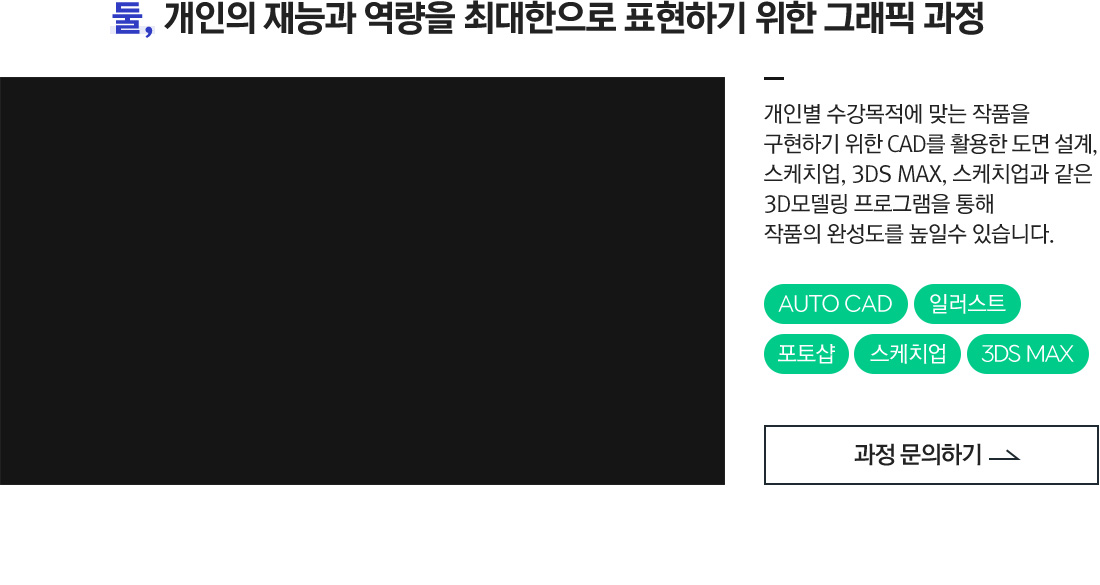 둘, 개인의 재능과 역량을 최대한으로 표현하기 위한 그래픽 과정

개인별 수강목적에 맞는 작품을
구현하기 위한 CAD를 활용한 도면 설계,
스케치업, 3DS MAX, 스케치업과 같은
3D모델링 프로그램을 통해
작품의 완성도를 높일수 있습니다.

AUTO CAD
일러스트
포토샵
스케치업
3DS MAX

과정 문의하기